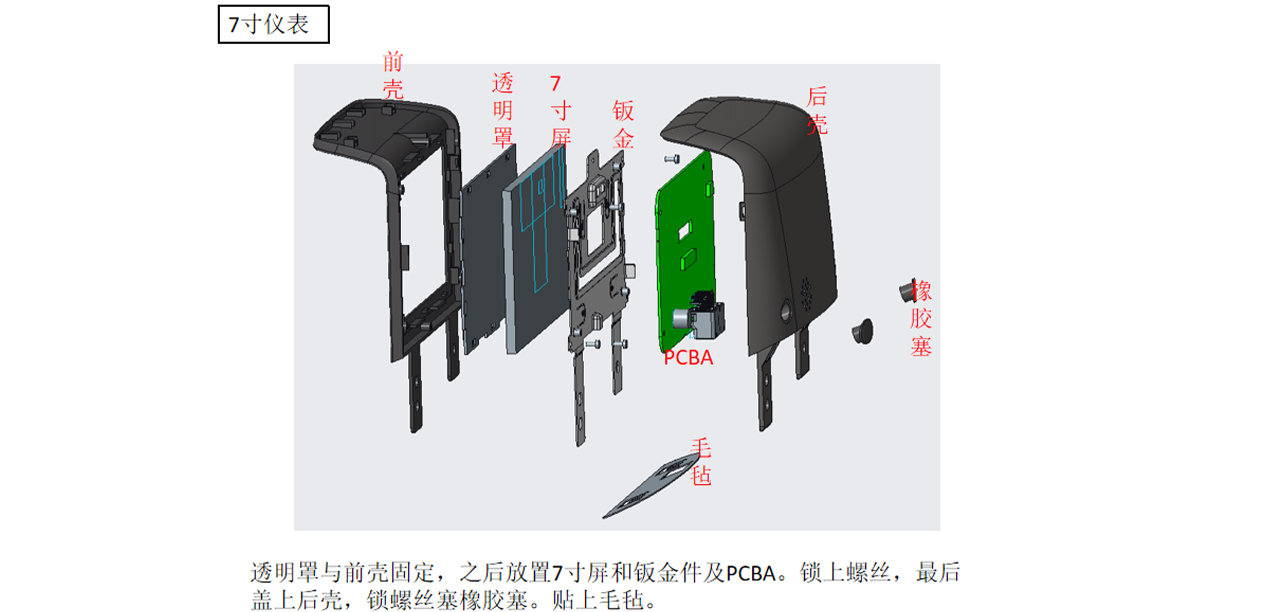 7寸仪表

前壳

透明罩

7寸屏

钣金

后壳

橡胶塞

PCBA

毛毡

透明罩与前壳固定，之后放置7寸屏和钣金件及PCBA。锁上螺丝，最后盖上后壳，锁螺丝塞橡胶塞。贴上毛毡。